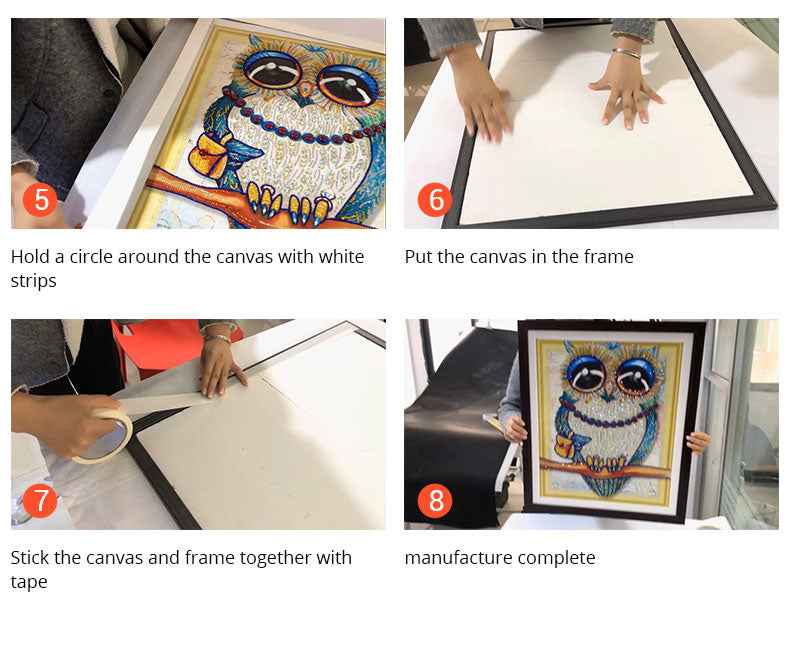 5

Hold a circle around the canvas with white strips

6

Put the canvas in the frame

7

Stick the canvas and frame together with tape

8

manufacture complete